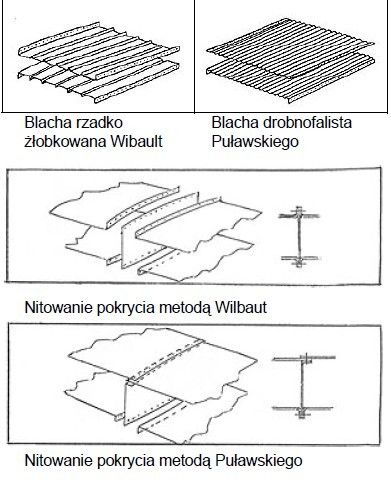 Blacha rzadko żłobkowana Wibault

Blacha drobnofalista Puławskiego

Nitowanie pokrycia metodą Wilbaut

Nitowanie pokrycia metodą Puławskiego